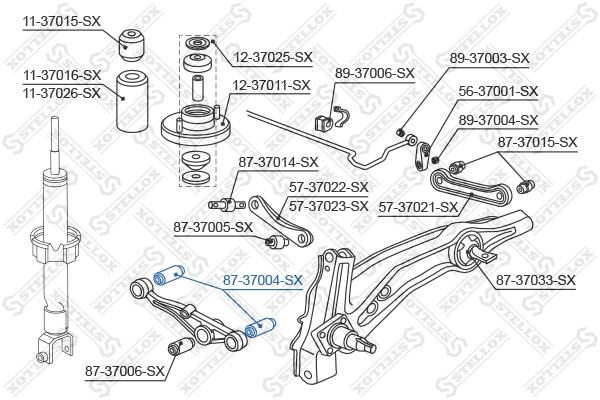 11-37015-SX
11-37016-SX
11-37026-SX
12-37025-SX
12-37011-SX
89-37006-SX
89-37003-SX
56-37001-SX
89-37004-SX
87-37015-SX
87-37014-SX
57-37022-SX
57-37023-SX
57-37021-SX
87-37005-SX
87-37004-SX
87-37033-SX
87-37006-SX
STELLOX