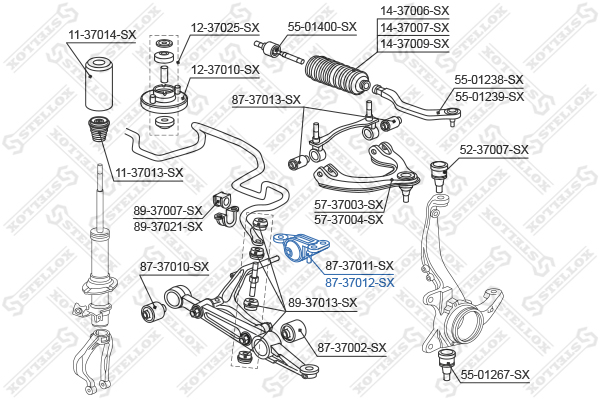 11-37014-SX
12-37025-SX
55-01400-SX
14-37006-SX
14-37007-SX
14-37009-SX
12-37010-SX
55-01238-SX
55-01239-SX
87-37013-SX
52-37007-SX
11-37013-SX
57-37003-SX
57-37004-SX
89-37007-SX
89-37021-SX
87-37011-SX
87-37012-SX
87-37010-SX
89-37013-SX
87-37002-SX
55-01267-SX
STELLOX