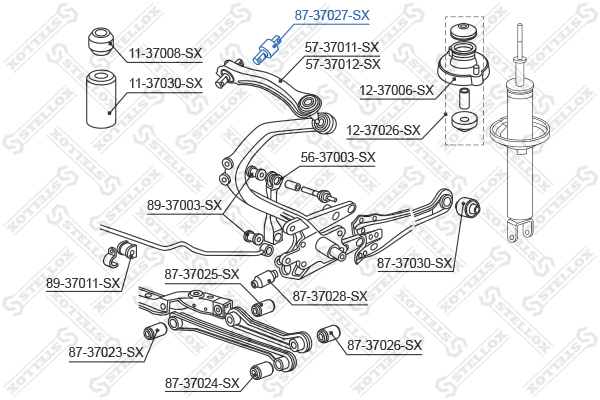 87-37027-SX
11-37008-SX
57-37011-SX
57-37012-SX
11-37030-SX
12-37006-SX
12-37026-SX
56-37003-SX
89-37003-SX
87-37030-SX
89-37011-SX
87-37025-SX
87-37028-SX
87-37023-SX
87-37026-SX
87-37024-SX
STELLOX