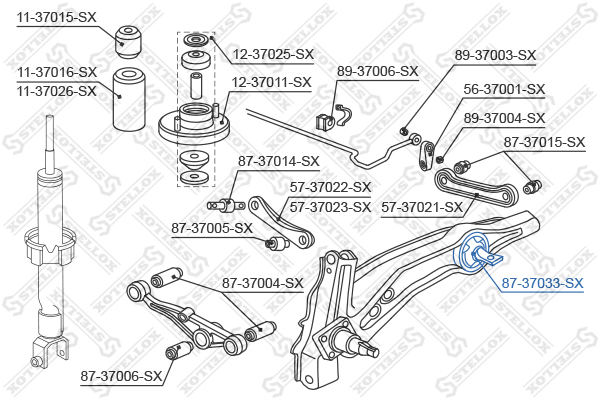 11-37015-SX
11-37016-SX
11-37026-SX
12-37025-SX
12-37011-SX
89-37006-SX
89-37003-SX
56-37001-SX
89-37004-SX
87-37015-SX
87-37014-SX
57-37022-SX
57-37023-SX
57-37021-SX
87-37005-SX
87-37004-SX
87-37033-SX
87-37006-SX
STELLOX