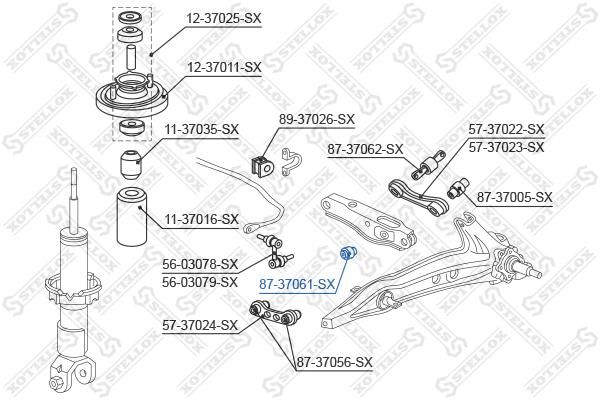 12-37025-SX
12-37011-SX
11-37035-SX
89-37026-SX
57-37022-SX
57-37023-SX
87-37062-SX
87-37005-SX
11-37016-SX
56-03078-SX
56-03079-SX
87-37061-SX
57-37024-SX
87-37056-SX
STELLOX