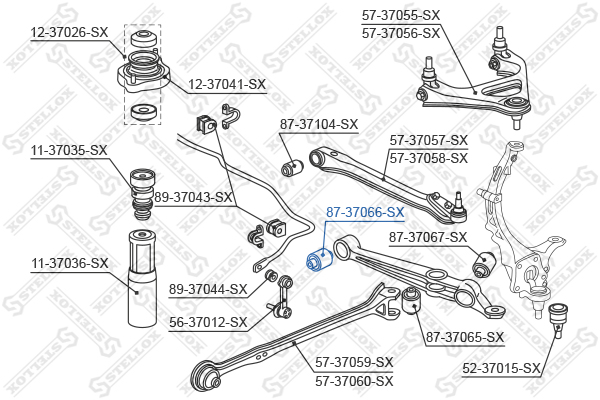 12-37026-SX

12-37041-SX

57-37055-SX
57-37056-SX

87-37104-SX

57-37057-SX
57-37058-SX

11-37035-SX

89-37043-SX

87-37066-SX

87-37067-SX

11-37036-SX

89-37044-SX

56-37012-SX

87-37065-SX

57-37059-SX
57-37060-SX

52-37015-SX

STELLOX