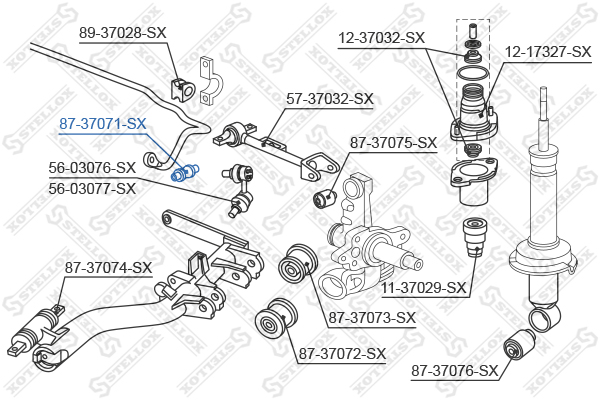 89-37028-SX
12-37032-SX
12-17327-SX
57-37032-SX
87-37071-SX
87-37075-SX
56-03076-SX
56-03077-SX
87-37074-SX
11-37029-SX
87-37073-SX
87-37072-SX
87-37076-SX
STELLOX