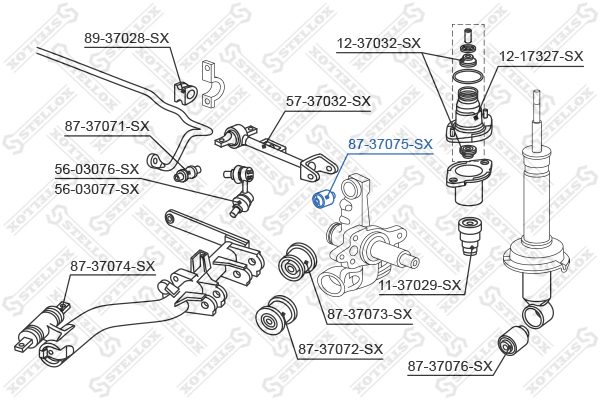 89-37028-SX
12-37032-SX
12-17327-SX
57-37032-SX
87-37071-SX
87-37075-SX
56-03076-SX
56-03077-SX
87-37074-SX
11-37029-SX
87-37073-SX
87-37072-SX
87-37076-SX
STELLOX