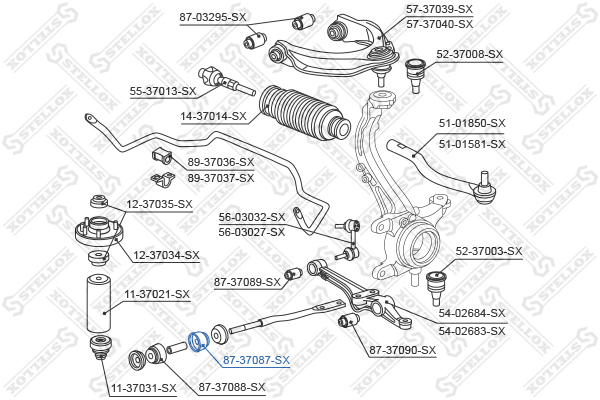 87-03295-SX
57-37039-SX
57-37040-SX
52-37008-SX
55-37013-SX
14-37014-SX
51-01850-SX
51-01581-SX
89-37036-SX
89-37037-SX
12-37035-SX
56-03032-SX
56-03027-SX
12-37034-SX
52-37003-SX
87-37089-SX
11-37021-SX
54-02684-SX
54-02683-SX
87-37090-SX
87-37087-SX
11-37031-SX
87-37088-SX
STELLOX