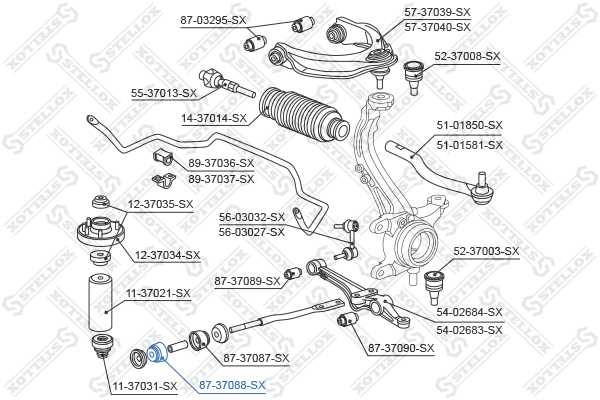 87-03295-SX
57-37039-SX
57-37040-SX
52-37008-SX
55-37013-SX
14-37014-SX
51-01850-SX
51-01581-SX
89-37036-SX
89-37037-SX
12-37035-SX
56-03032-SX
56-03027-SX
12-37034-SX
52-37003-SX
87-37089-SX
11-37021-SX
54-02684-SX
54-02683-SX
87-37090-SX
87-37087-SX
11-37031-SX
87-37088-SX
STELLOX