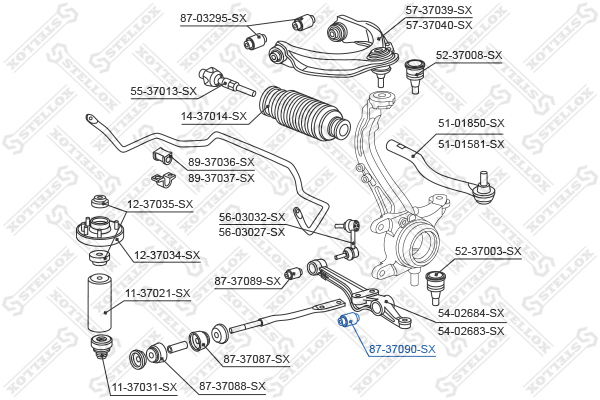 87-03295-SX
57-37039-SX
57-37040-SX
52-37008-SX
55-37013-SX
14-37014-SX
51-01850-SX
51-01581-SX
89-37036-SX
89-37037-SX
12-37035-SX
56-03032-SX
56-03027-SX
12-37034-SX
52-37003-SX
87-37089-SX
11-37021-SX
54-02684-SX
54-02683-SX
87-37090-SX
87-37087-SX
11-37031-SX
87-37088-SX
STELLOX