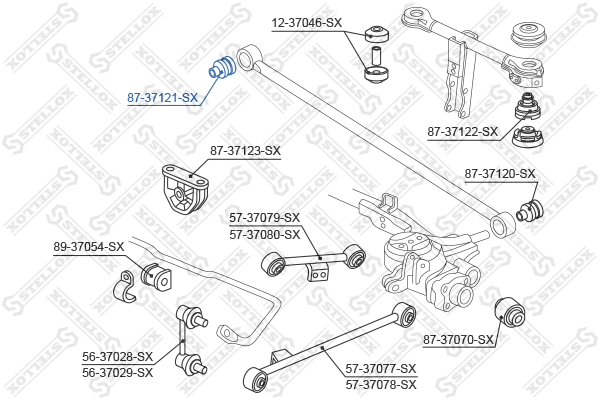 12-37046-SX

87-37121-SX

87-37122-SX

87-37123-SX

87-37120-SX

57-37079-SX
57-37080-SX

89-37054-SX

87-37070-SX

56-37028-SX
56-37029-SX

57-37077-SX
57-37078-SX

STELLOX