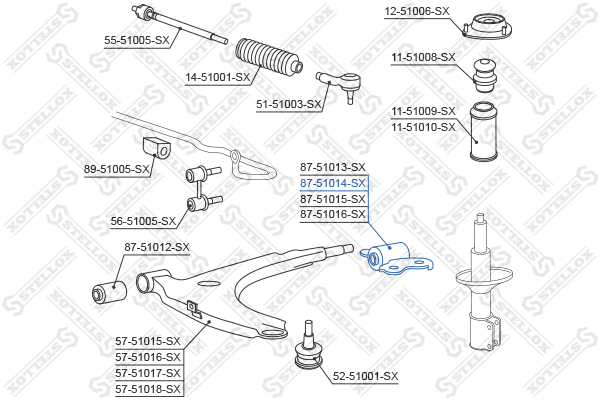 55-51005-SX
14-51001-SX
51-51003-SX
12-51006-SX
11-51008-SX
11-51009-SX
11-51010-SX
89-51005-SX
56-51005-SX
87-51013-SX
87-51014-SX
87-51015-SX
87-51016-SX
87-51012-SX
57-51015-SX
57-51016-SX
57-51017-SX
57-51018-SX
52-51001-SX
STELLOX