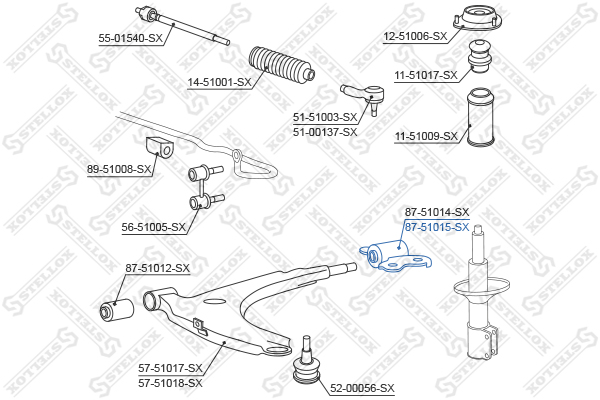 55-01540-SX

14-51001-SX

12-51006-SX

11-51017-SX

51-51003-SX
51-00137-SX

11-51009-SX

89-51008-SX

56-51005-SX

87-51014-SX
87-51015-SX

87-51012-SX

57-51017-SX
57-51018-SX

52-00056-SX

STELLOX