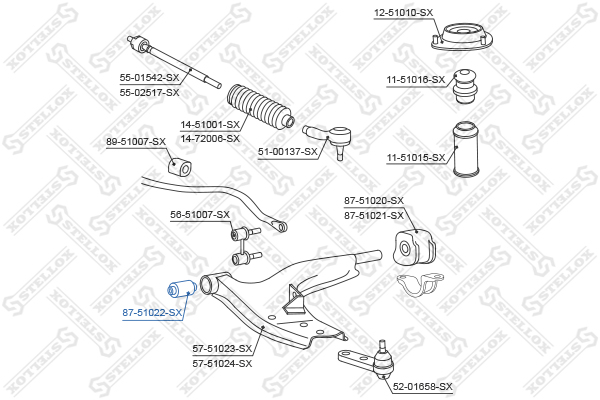 12-51010-SX
55-01542-SX
55-02517-SX
11-51016-SX
14-51001-SX
14-72006-SX
89-51007-SX
51-00137-SX
11-51015-SX
87-51020-SX
87-51021-SX
56-51007-SX
87-51022-SX
57-51023-SX
57-51024-SX
52-01658-SX
STELLOX