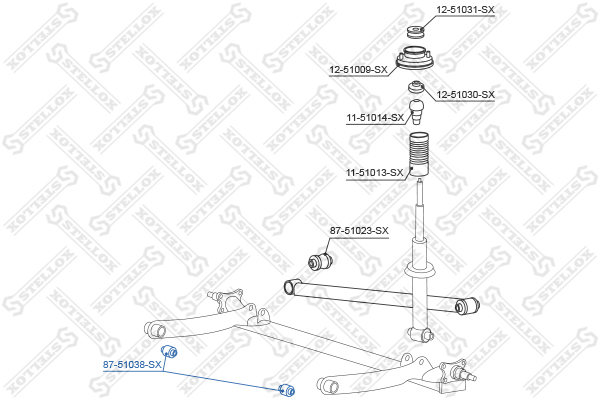 12-51031-SX
12-51009-SX
12-51030-SX
11-51014-SX
11-51013-SX
87-51023-SX
87-51038-SX
STELLOX