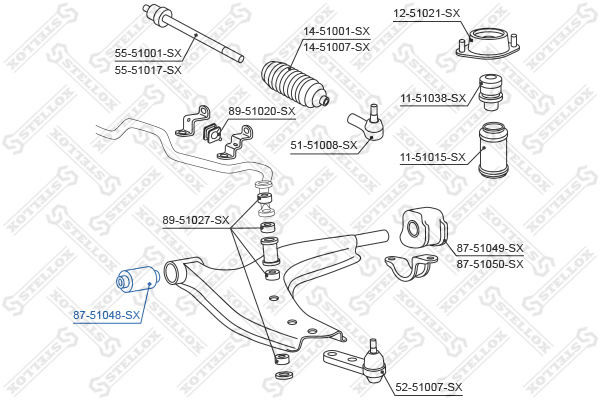 55-51001-SX
55-51017-SX
14-51001-SX
14-51007-SX
12-51021-SX
11-51038-SX
89-51020-SX
51-51008-SX
11-51015-SX
89-51027-SX
87-51049-SX
87-51050-SX
87-51048-SX
52-51007-SX
STELLOX