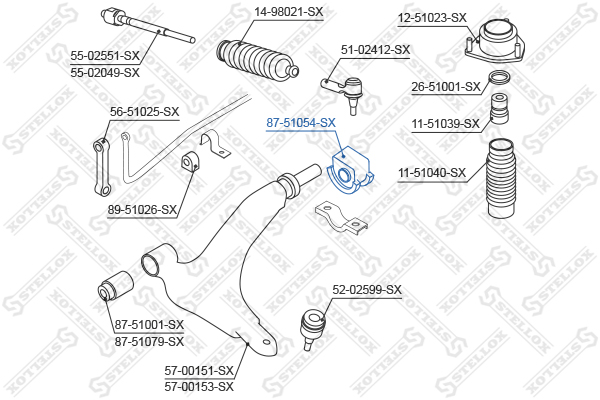 14-98021-SX
12-51023-SX
55-02551-SX
55-02049-SX
51-02412-SX
26-51001-SX
56-51025-SX
87-51054-SX
11-51039-SX
11-51040-SX
89-51026-SX
52-02599-SX
87-51001-SX
87-51079-SX
57-00151-SX
57-00153-SX
STELLOX