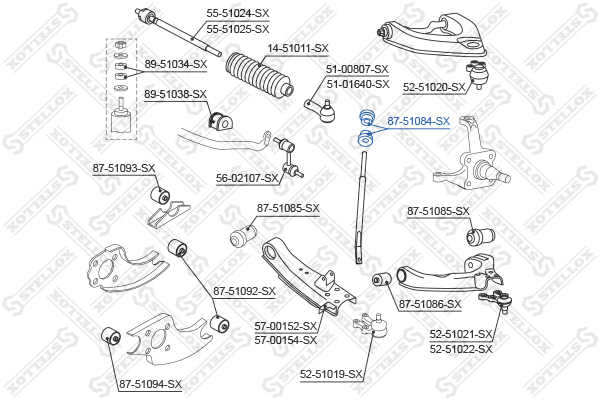 55-51024-SX
55-51025-SX
14-51011-SX
89-51034-SX
51-00807-SX
51-01640-SX
52-51020-SX
89-51038-SX
87-51084-SX
87-51093-SX
56-02107-SX
87-51085-SX
87-51085-SX
87-51092-SX
87-51086-SX
57-00152-SX
57-00154-SX
52-51021-SX
52-51022-SX
52-51019-SX
87-51094-SX
STELLOX