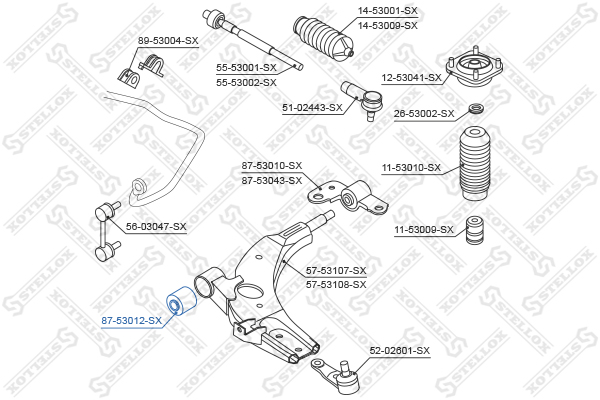 89-53004-SX
55-53001-SX
55-53002-SX
14-53001-SX
14-53009-SX
12-53041-SX
51-02443-SX
26-53002-SX
87-53010-SX
87-53043-SX
11-53010-SX
56-03047-SX
11-53009-SX
57-53107-SX
57-53108-SX
87-53012-SX
52-02601-SX
STELLOX