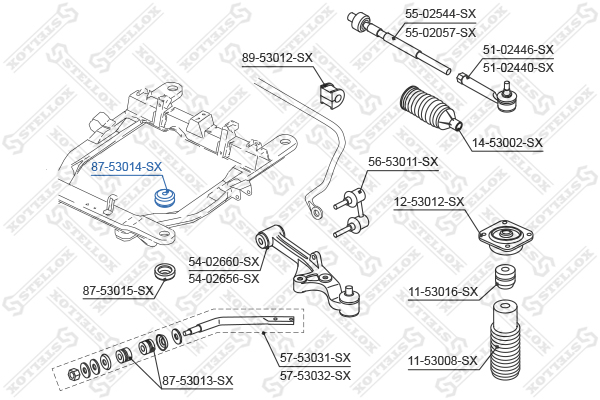 55-02544-SX
55-02057-SX
51-02446-SX
51-02440-SX
89-53012-SX
14-53002-SX
87-53014-SX
56-53011-SX
12-53012-SX
54-02660-SX
54-02656-SX
87-53015-SX
11-53016-SX
57-53031-SX
57-53032-SX
11-53008-SX
87-53013-SX
STELLOX