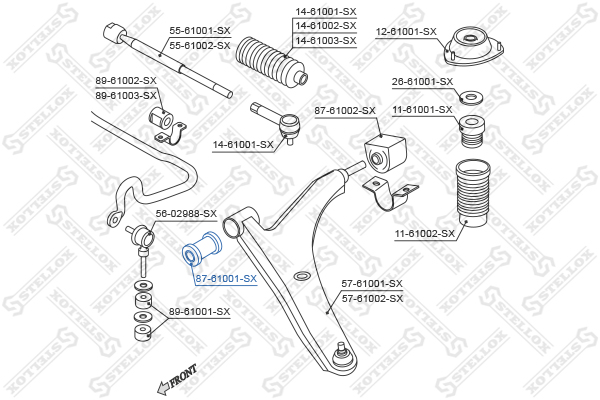 55-61001-SX
55-61002-SX

14-61001-SX
14-61002-SX
14-61003-SX

12-61001-SX

89-61002-SX
89-61003-SX

26-61001-SX

87-61002-SX

11-61001-SX

14-61001-SX

56-02988-SX

11-61002-SX

87-61001-SX

57-61001-SX
57-61002-SX

89-61001-SX

FRONT

STELLOX