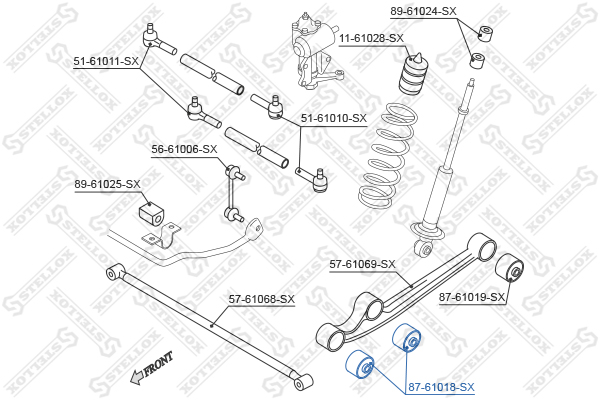 89-61024-SX

11-61028-SX

51-61011-SX

51-61010-SX

56-61006-SX

89-61025-SX

57-61069-SX

87-61019-SX

57-61068-SX

FRONT

87-61018-SX

STELLOX