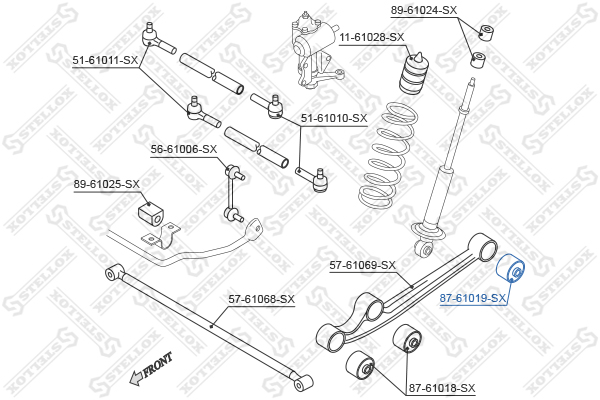 89-61024-SX

11-61028-SX

51-61011-SX

51-61010-SX

56-61006-SX

89-61025-SX

57-61069-SX

87-61019-SX

57-61068-SX

FRONT

87-61018-SX

STELLOX