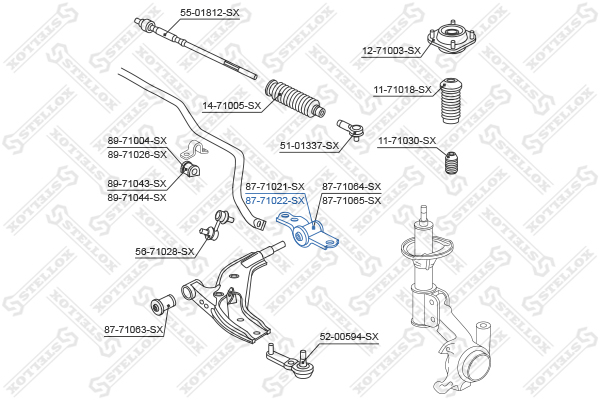 55-01812-SX
12-71003-SX
11-71018-SX
14-71005-SX
51-01337-SX
11-71030-SX
89-71004-SX
89-71026-SX
89-71043-SX
89-71044-SX
87-71021-SX
87-71022-SX
87-71064-SX
87-71065-SX
56-71028-SX
87-71063-SX
52-00594-SX
STELLOX