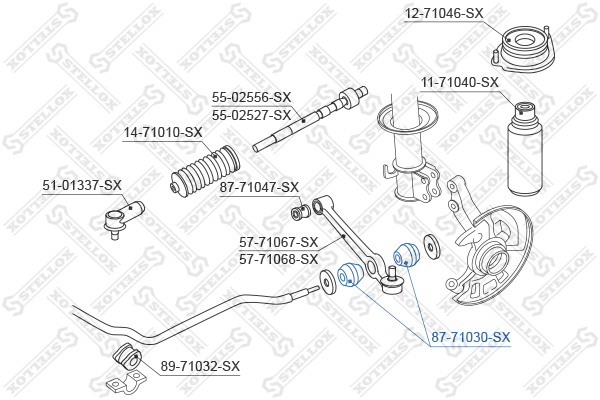 12-71046-SX

11-71040-SX

55-02556-SX
55-02527-SX

14-71010-SX

51-01337-SX

87-71047-SX

57-71067-SX
57-71068-SX

87-71030-SX

89-71032-SX

STELLOX