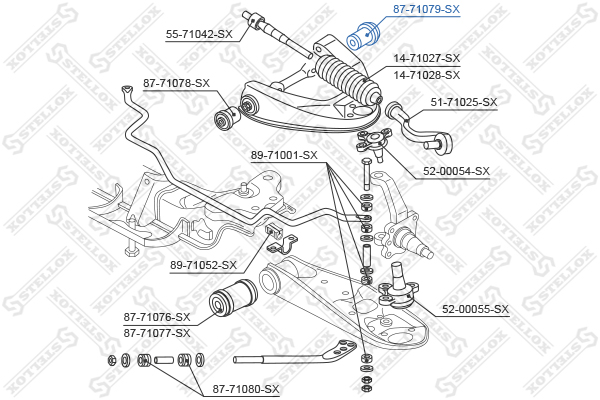 87-71079-SX
55-71042-SX
14-71027-SX
14-71028-SX
87-71078-SX
51-71025-SX
89-71001-SX
52-00054-SX
89-71052-SX
52-00055-SX
87-71076-SX
87-71077-SX
87-71080-SX
STELLOX