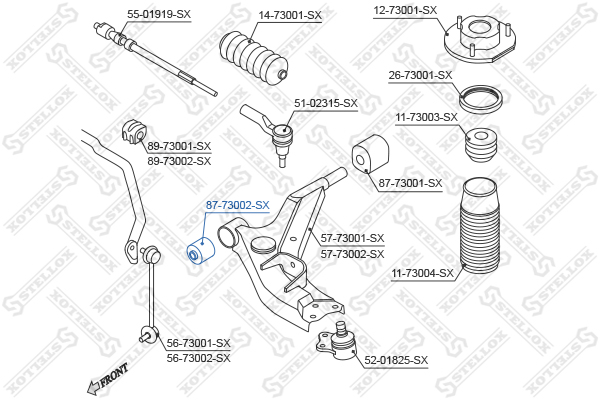 55-01919-SX

14-73001-SX

12-73001-SX

26-73001-SX

51-02315-SX

11-73003-SX

89-73001-SX
89-73002-SX

87-73001-SX

87-73002-SX

57-73001-SX
57-73002-SX

11-73004-SX

56-73001-SX
56-73002-SX

52-01825-SX

FRONT

STELLOX