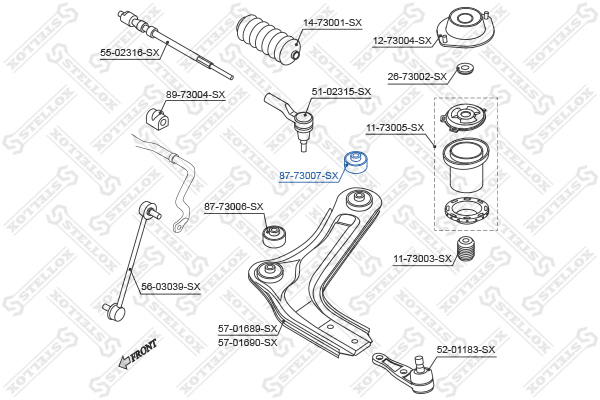 55-02316-SX
14-73001-SX
12-73004-SX
26-73002-SX
89-73004-SX
51-02315-SX
11-73005-SX
87-73007-SX
87-73006-SX
11-73003-SX
56-03039-SX
57-01689-SX
57-01690-SX
52-01183-SX
FRONT
STELLOX