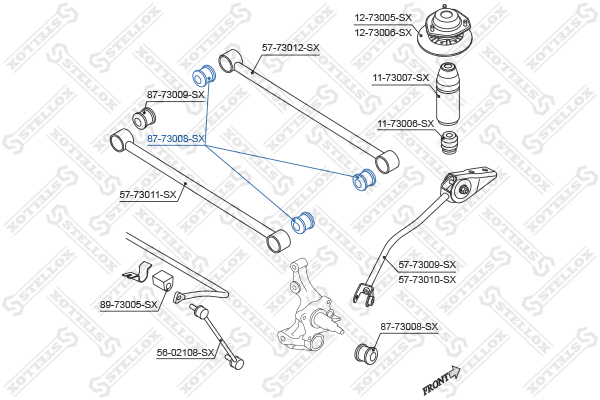 12-73005-SX
12-73006-SX
57-73012-SX
11-73007-SX
87-73009-SX
11-73006-SX
87-73008-SX
57-73011-SX
57-73009-SX
57-73010-SX
89-73005-SX
87-73008-SX
56-02108-SX
FRONT
STELLOX