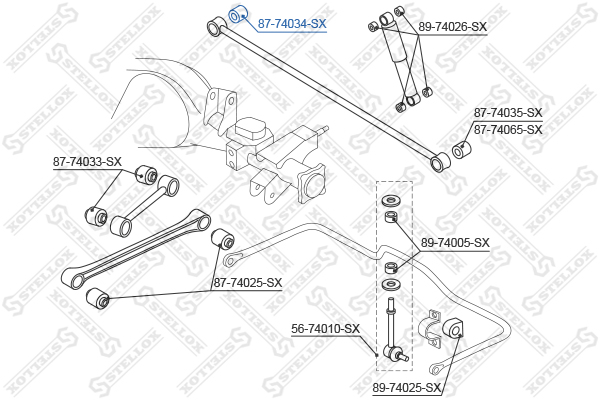 87-74034-SX
89-74026-SX
87-74035-SX
87-74065-SX
87-74033-SX
89-74005-SX
87-74025-SX
56-74010-SX
89-74025-SX
STELLOX