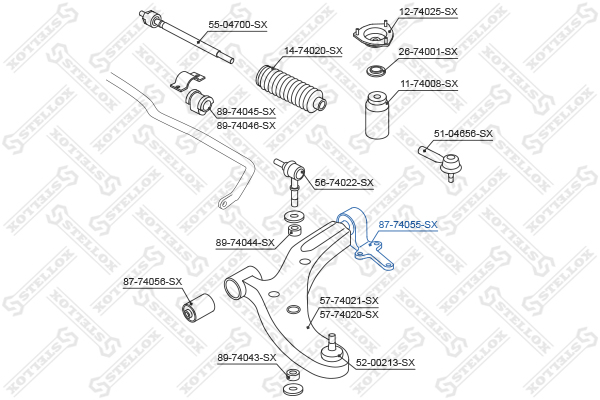 55-04700-SX
12-74025-SX
14-74020-SX
26-74001-SX
11-74008-SX
89-74045-SX
89-74046-SX
51-04656-SX
56-74022-SX
87-74055-SX
89-74044-SX
87-74056-SX
57-74021-SX
57-74020-SX
89-74043-SX
52-00213-SX
STELLOX