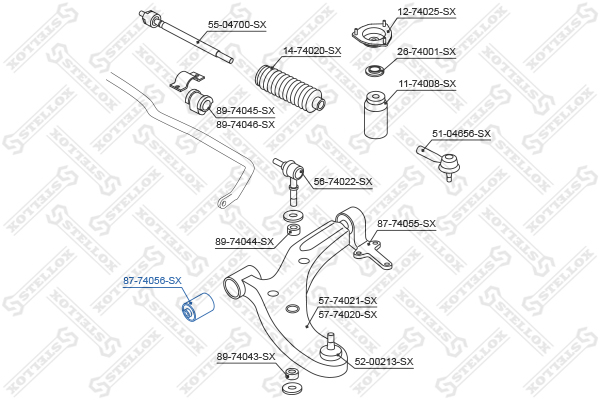 55-04700-SX
12-74025-SX
14-74020-SX
26-74001-SX
11-74008-SX
89-74045-SX
89-74046-SX
51-04656-SX
56-74022-SX
87-74055-SX
89-74044-SX
87-74056-SX
57-74021-SX
57-74020-SX
89-74043-SX
52-00213-SX
STELLOX