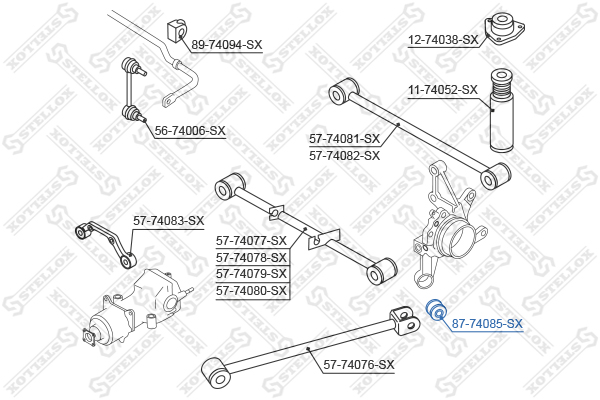 89-74094-SX

12-74038-SX

11-74052-SX

56-74006-SX

57-74081-SX
57-74082-SX

57-74083-SX

57-74077-SX
57-74078-SX
57-74079-SX
57-74080-SX

87-74085-SX

57-74076-SX

STELLOX