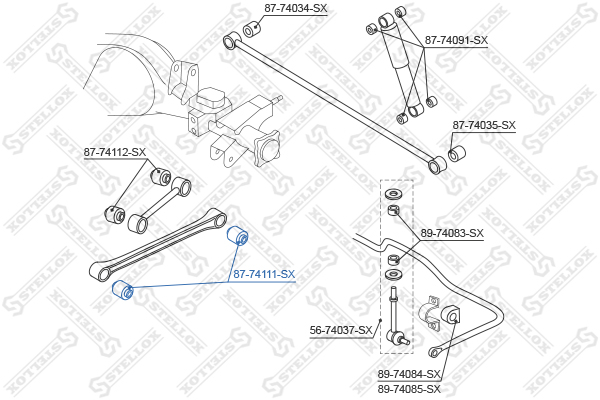 87-74034-SX
87-74091-SX
87-74035-SX
87-74112-SX
89-74083-SX
87-74111-SX
56-74037-SX
89-74084-SX
89-74085-SX
STELLOX