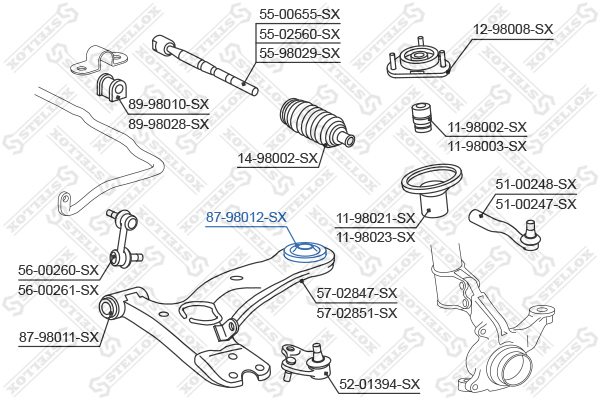 55-00655-SX
55-02560-SX
55-98029-SX

12-98008-SX

89-98010-SX
89-98028-SX

11-98002-SX
11-98003-SX

14-98002-SX

51-00248-SX
51-00247-SX

87-98012-SX

11-98021-SX
11-98023-SX

56-00260-SX
56-00261-SX

57-02847-SX
57-02851-SX

87-98011-SX

52-01394-SX

STELLOX