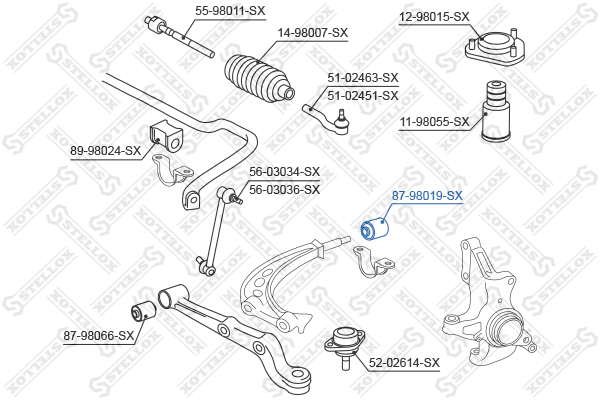 55-98011-SX
14-98007-SX
12-98015-SX
51-02463-SX
51-02451-SX
11-98055-SX
89-98024-SX
56-03034-SX
56-03036-SX
87-98019-SX
87-98066-SX
52-02614-SX
STELLOX