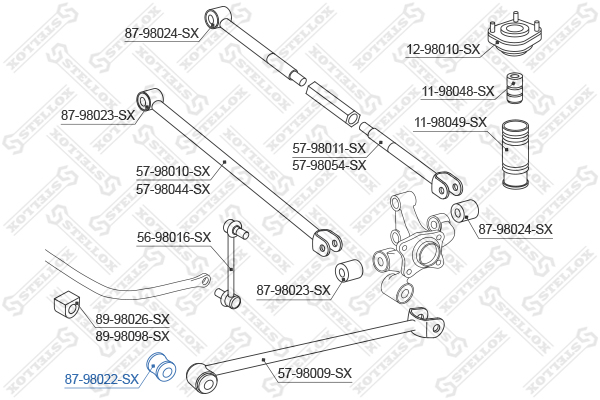 87-98024-SX
12-98010-SX
11-98048-SX
87-98023-SX
11-98049-SX
57-98011-SX
57-98054-SX
57-98010-SX
57-98044-SX
87-98024-SX
56-98016-SX
87-98023-SX
89-98026-SX
89-98098-SX
87-98022-SX
57-98009-SX
STELLOX