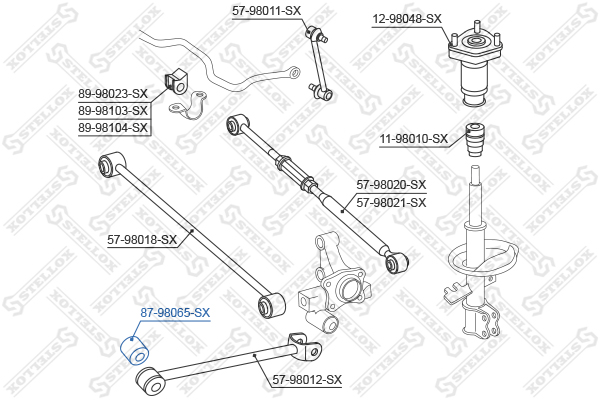 57-98011-SX
12-98048-SX
89-98023-SX
89-98103-SX
89-98104-SX
11-98010-SX
57-98020-SX
57-98021-SX
57-98018-SX
87-98065-SX
57-98012-SX
STELLOX