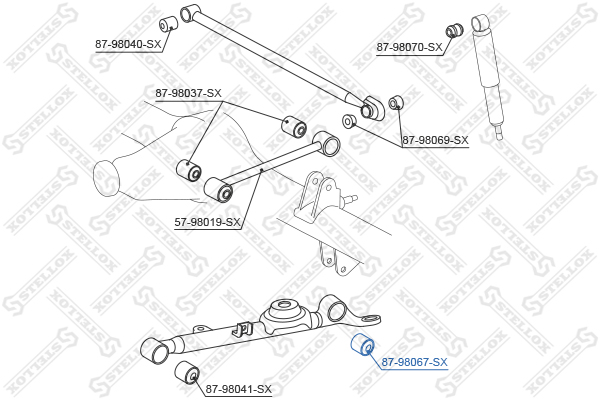 87-98040-SX
87-98070-SX
87-98037-SX
87-98069-SX
57-98019-SX
87-98067-SX
87-98041-SX
STELLOX