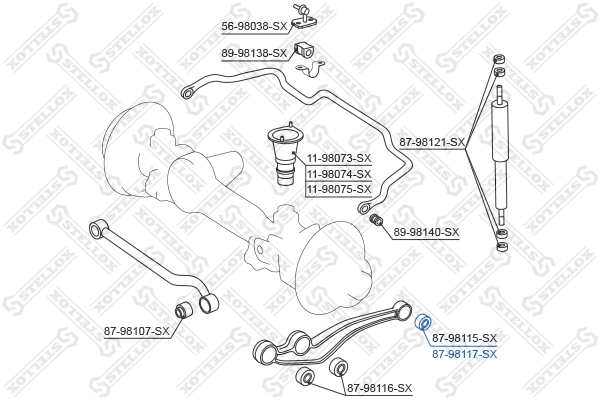 56-98038-SX
89-98138-SX
87-98121-SX
11-98073-SX
11-98074-SX
11-98075-SX
89-98140-SX
87-98107-SX
87-98115-SX
87-98117-SX
87-98116-SX
STELLOX