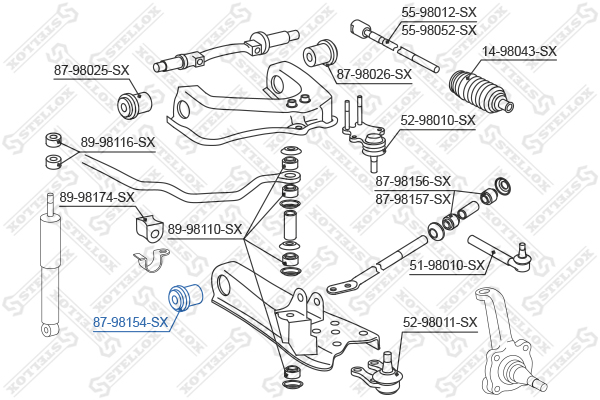 55-98012-SX
55-98052-SX
14-98043-SX
87-98025-SX
87-98026-SX
52-98010-SX
89-98116-SX
87-98156-SX
87-98157-SX
89-98174-SX
89-98110-SX
51-98010-SX
87-98154-SX
52-98011-SX
STELLOX