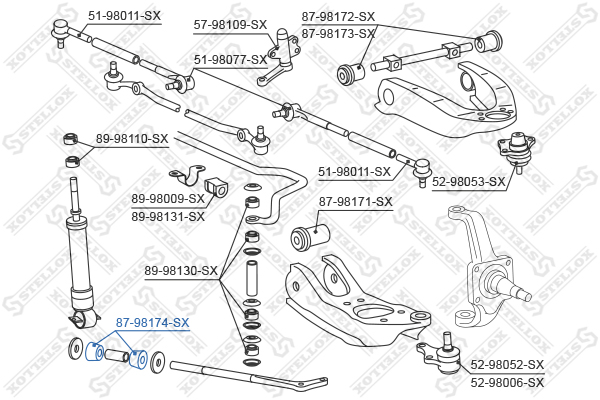 51-98011-SX
57-98109-SX
87-98172-SX
87-98173-SX
51-98077-SX
89-98110-SX
51-98011-SX
52-98053-SX
89-98009-SX
89-98131-SX
87-98171-SX
89-98130-SX
87-98174-SX
52-98052-SX
52-98006-SX
STELLOX