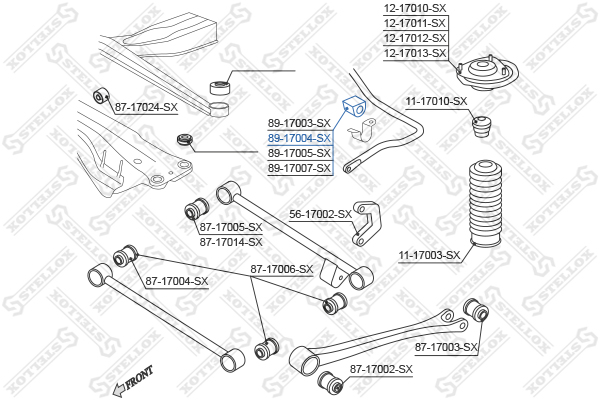 12-17010-SX
12-17011-SX
12-17012-SX
12-17013-SX

87-17024-SX

11-17010-SX

89-17003-SX
89-17004-SX
89-17005-SX
89-17007-SX

56-17002-SX

87-17005-SX
87-17014-SX

11-17003-SX

87-17006-SX
87-17004-SX

87-17003-SX

87-17002-SX

FRONT

STELLOX