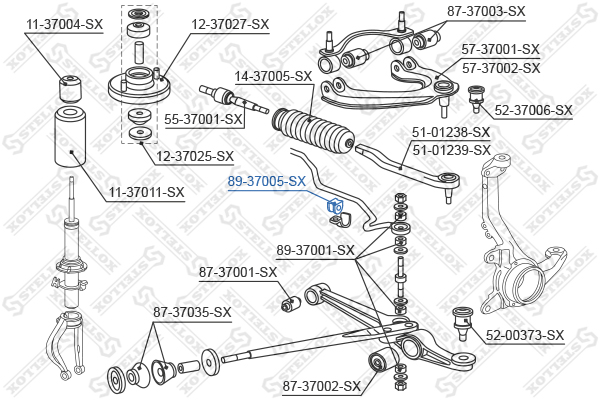 11-37004-SX
12-37027-SX
87-37003-SX
57-37001-SX
57-37002-SX
14-37005-SX
52-37006-SX
55-37001-SX
51-01238-SX
51-01239-SX
12-37025-SX
89-37005-SX
11-37011-SX
89-37001-SX
87-37001-SX
87-37035-SX
52-00373-SX
87-37002-SX
STELLOX