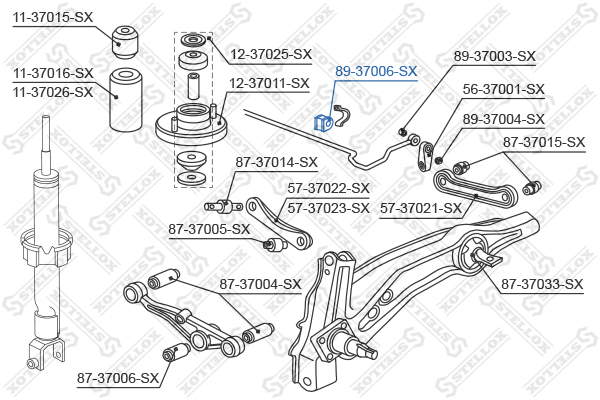 11-37015-SX
11-37016-SX
11-37026-SX
12-37025-SX
12-37011-SX
89-37006-SX
89-37003-SX
56-37001-SX
89-37004-SX
87-37015-SX
87-37014-SX
57-37022-SX
57-37023-SX
57-37021-SX
87-37005-SX
87-37004-SX
87-37033-SX
87-37006-SX
STELLOX