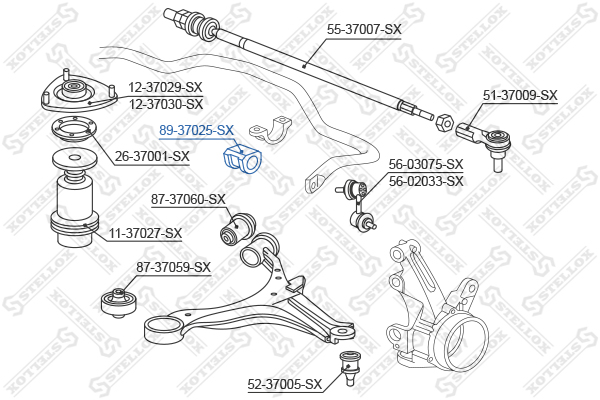 55-37007-SX

12-37029-SX
12-37030-SX

51-37009-SX

89-37025-SX

26-37001-SX

56-03075-SX
56-02033-SX

87-37060-SX

11-37027-SX

87-37059-SX

52-37005-SX

STELLOX