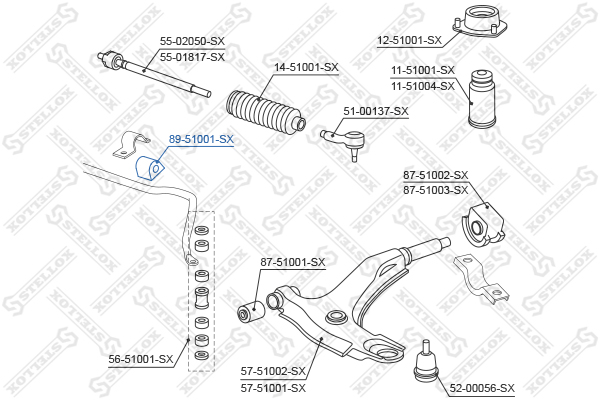 55-02050-SX
55-01817-SX
14-51001-SX
12-51001-SX
11-51001-SX
11-51004-SX
51-00137-SX
89-51001-SX
87-51002-SX
87-51003-SX
87-51001-SX
56-51001-SX
57-51002-SX
57-51001-SX
52-00056-SX
STELLOX