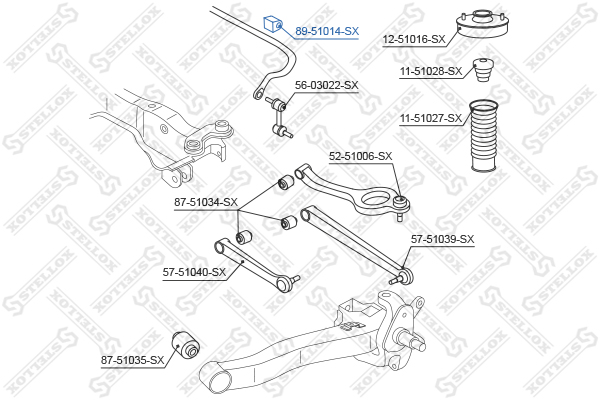 89-51014-SX
12-51016-SX
11-51028-SX
56-03022-SX
11-51027-SX
52-51006-SX
87-51034-SX
57-51039-SX
57-51040-SX
87-51035-SX
STELLOX