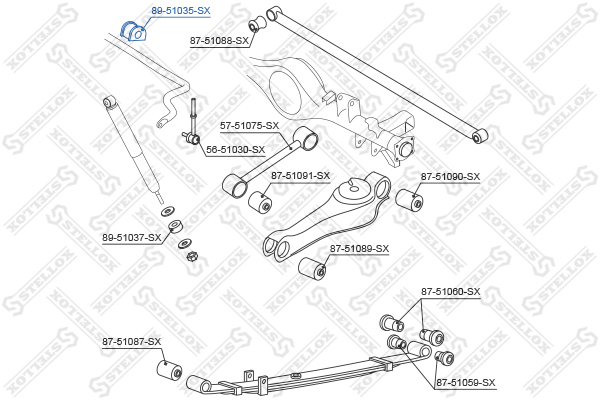 89-51035-SX
87-51088-SX
57-51075-SX
56-51030-SX
87-51091-SX
87-51090-SX
89-51037-SX
87-51089-SX
87-51060-SX
87-51087-SX
87-51059-SX
STELLOX